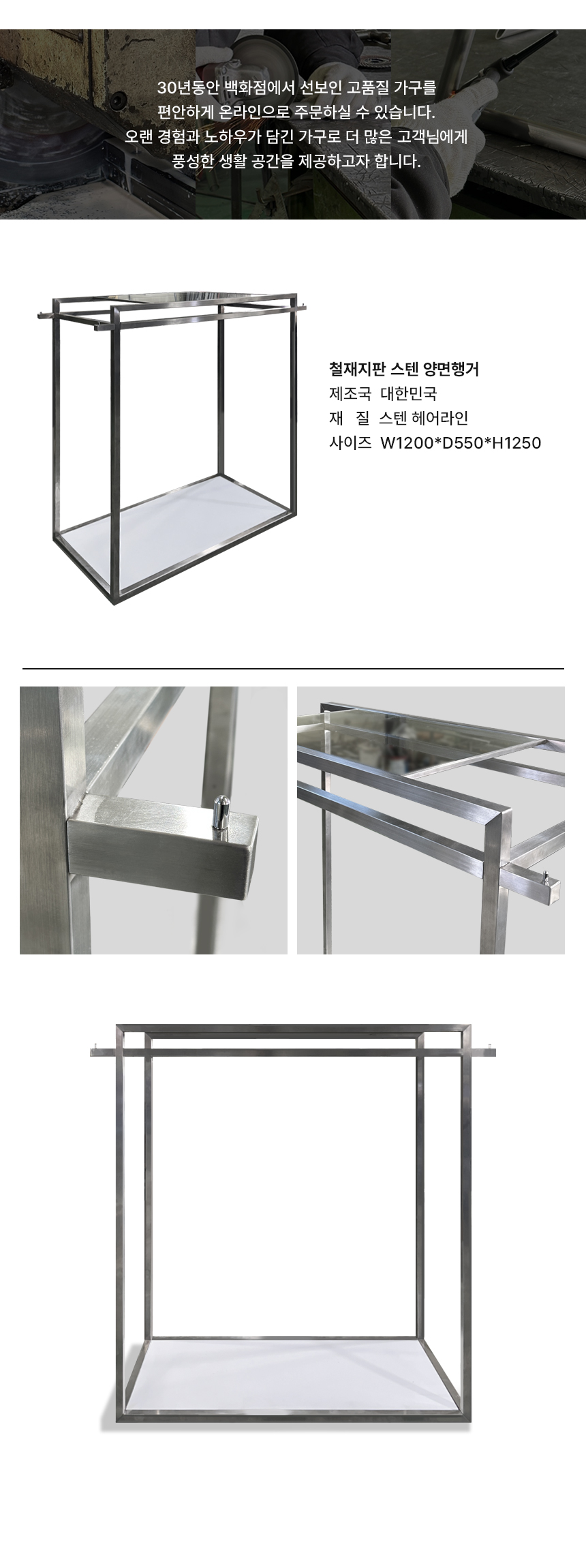 30년동안 백화점에서 선보인 고품질 가구를
편안하게 온라인으로 주문하실 수 있습니다.
오랜 경험과 노하우가 담긴 가구로 더 많은 고객님에게
풍성한 생활 공간을 제공하고자 합니다.

철재지판 스텐 양면행거
제조국 대한민국
재 질 스텐 헤어라인
사이즈 W1200*D550*H1250